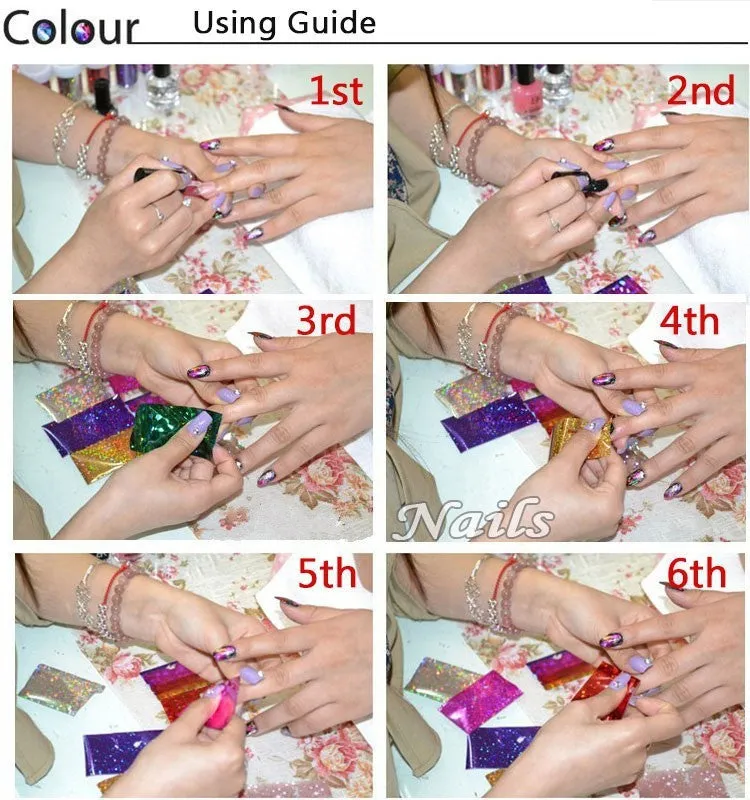 Colour Using Guide

1st

2nd

3rd

4th

Nails

5th

6th