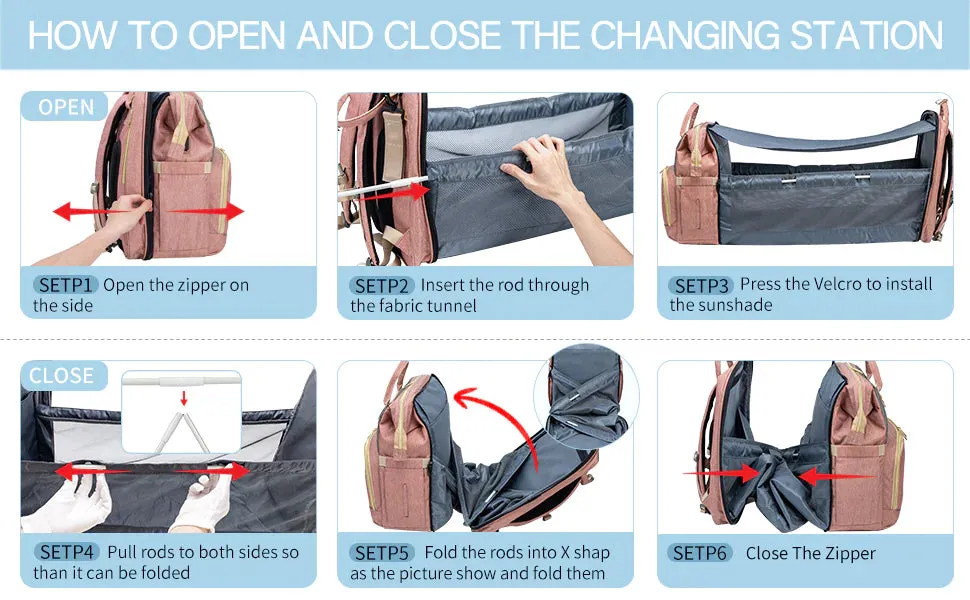 HOW TO OPEN AND CLOSE THE CHANGING STATION

OPEN

SETP1 Open the zipper on the side

SETP2 Insert the rod through the fabric tunnel

SETP3 Press the Velcro to install the sunshade

CLOSE

SETP4 Pull rods to both sides so than it can be folded

SETP5 Fold the rods into X shap as the picture show and fold them

SETP6 Close The Zipper